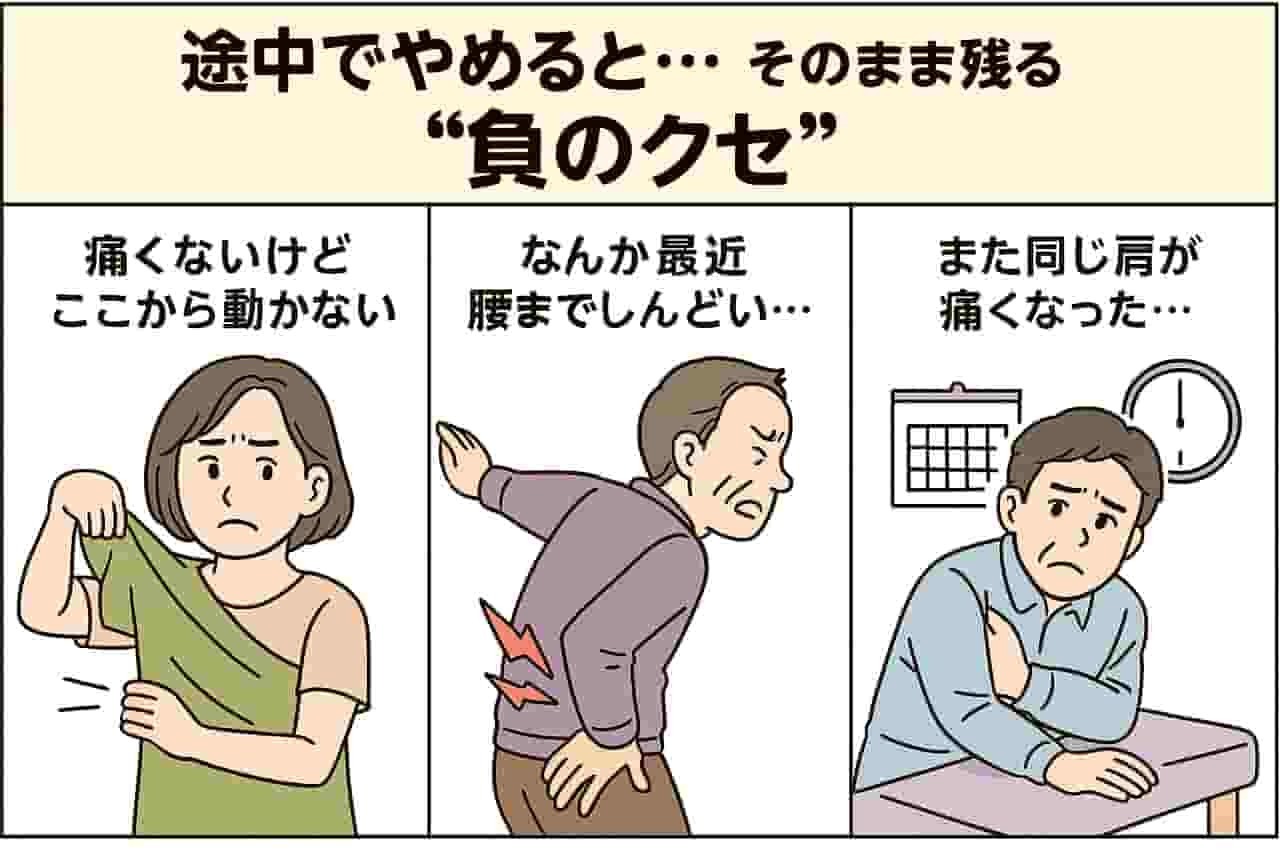 途中でやめると… そのまま残る
“負のクセ”

痛くないけど
ここから動かない

なんか最近
腰までしんどい…

また同じ肩が
痛くなった…